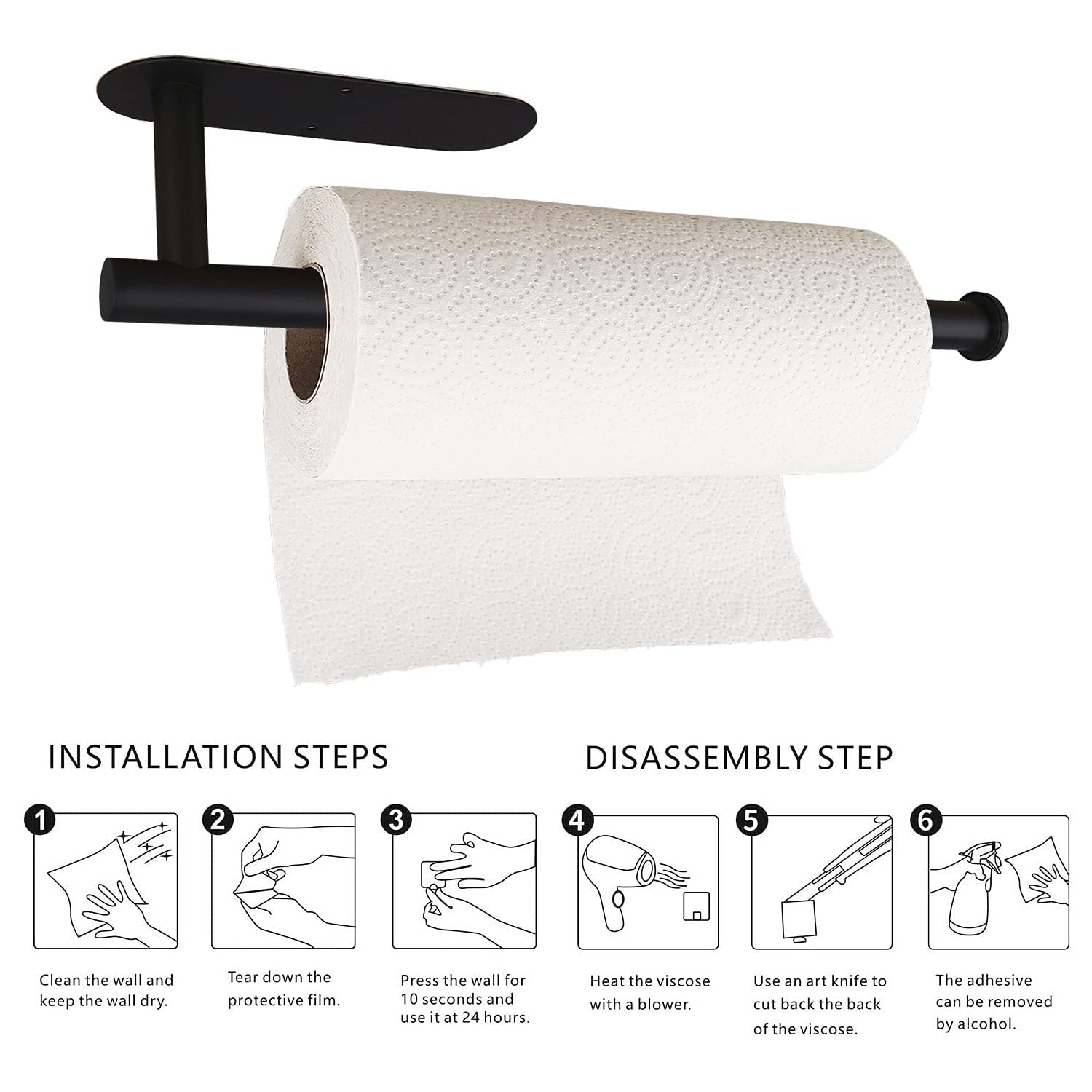 INSTALLATION STEPS

DISASSEMBLY STEP

1
Clean the wall and keep the wall dry.

2
Tear down the protective film.

3
Press the wall for 10 seconds and use it at 24 hours.

4
Heat the viscose with a blower.

5
Use an art knife to cut back the back of the viscose.

6
The adhesive can be removed by alcohol.